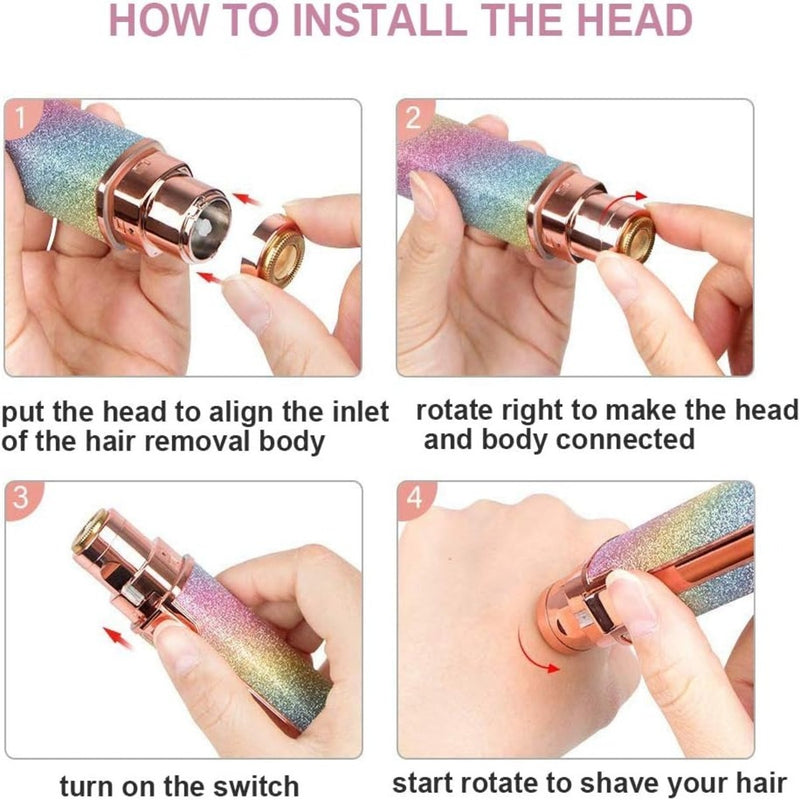 HOW TO INSTALL THE HEAD

1

put the head to align the inlet of the hair removal body

2

rotate right to make the head and body connected

3

turn on the switch

4

start rotate to shave your hair