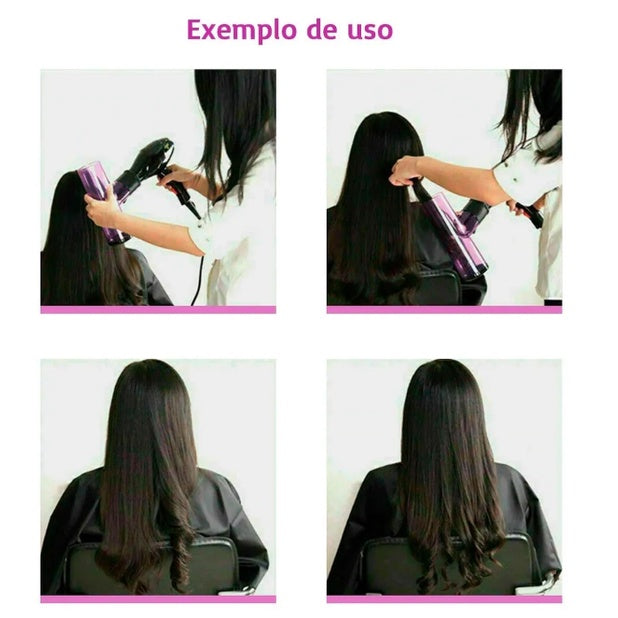 Exemplo de uso